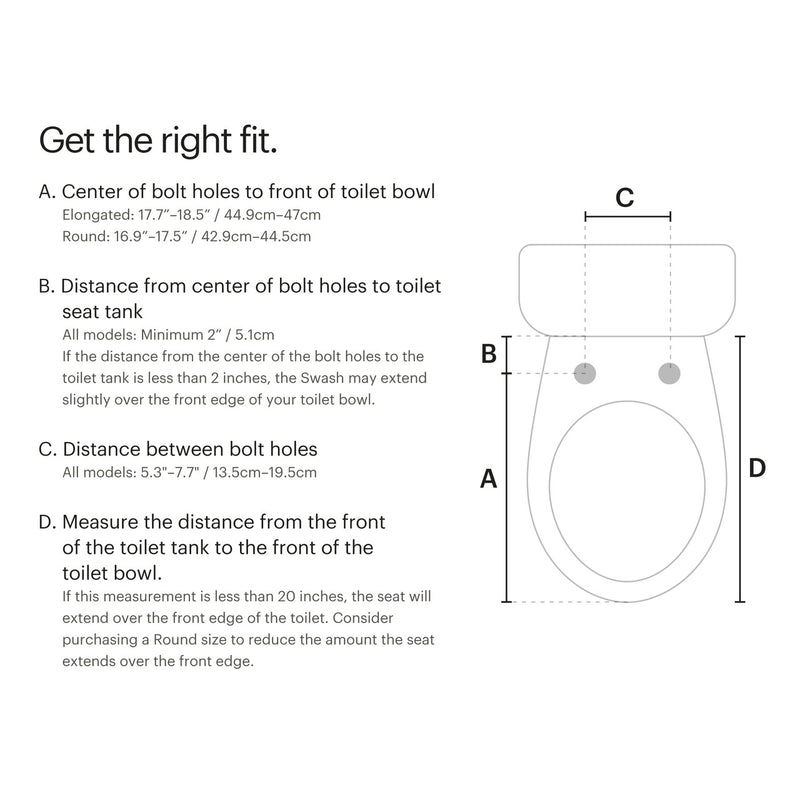 Get the right fit.

A. Center of bolt holes to front of toilet bowl
Elongated: 17.7"–18.5" / 44.9cm–47cm
Round: 16.9"–17.5" / 42.9cm–44.5cm

B. Distance from center of bolt holes to toilet seat tank
All models: Minimum 2" / 5.1cm
If the distance from the center of the bolt holes to the toilet tank is less than 2 inches, the Swash may extend slightly over the front edge of your toilet bowl.

C. Distance between bolt holes
All models: 5.3"–7.7" / 13.5cm–19.5cm

D. Measure the distance from the front of the toilet tank to the front of the toilet bowl.
If this measurement is less than 20 inches, the seat will extend over the front edge of the toilet. Consider purchasing a Round size to reduce the amount the seat extends over the front edge.

C

B

A

D