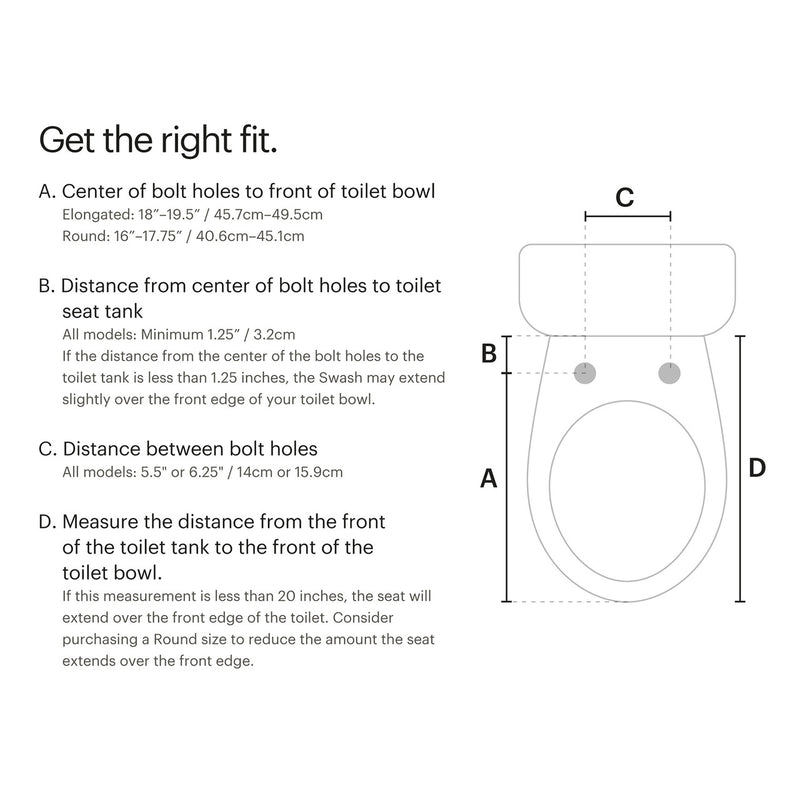 Get the right fit.

A. Center of bolt holes to front of toilet bowl
Elongated: 18"–19.5" / 45.7cm–49.5cm
Round: 16"–17.75" / 40.6cm–45.1cm

B. Distance from center of bolt holes to toilet seat tank
All models: Minimum 1.25" / 3.2cm
If the distance from the center of the bolt holes to the toilet tank is less than 1.25 inches, the Swash may extend slightly over the front edge of your toilet bowl.

C. Distance between bolt holes
All models: 5.5" or 6.25" / 14cm or 15.9cm

D. Measure the distance from the front of the toilet tank to the front of the toilet bowl.
If this measurement is less than 20 inches, the seat will extend over the front edge of the toilet. Consider purchasing a Round size to reduce the amount the seat extends over the front edge.

C

B

A

D