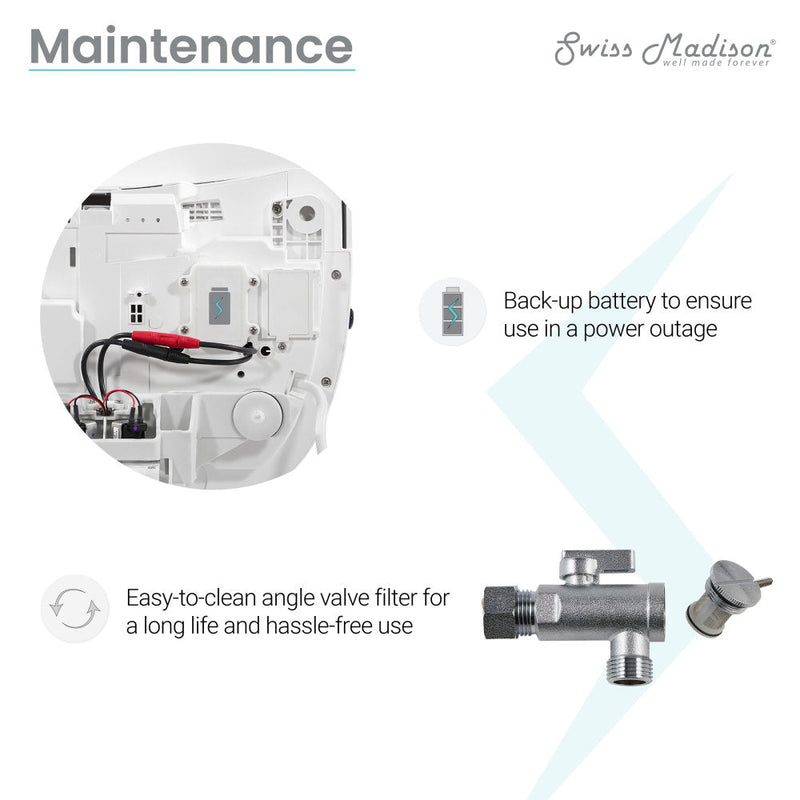 Maintenance

Swiss Madison®
well made forever

Back-up battery to ensure use in a power outage

Easy-to-clean angle valve filter for a long life and hassle-free use