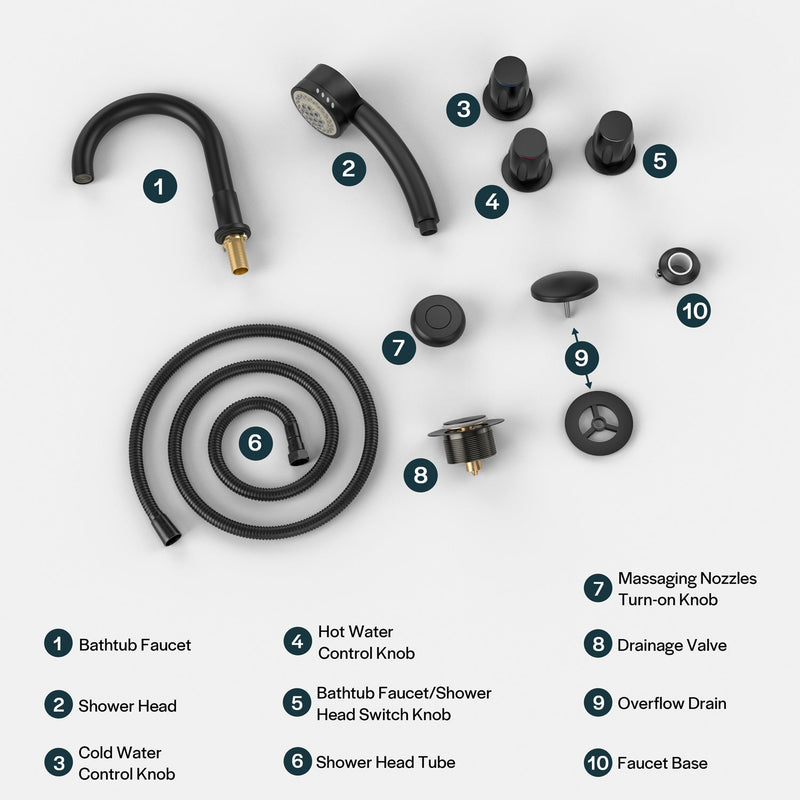 1

2

3

4

5

10

7

9

6

8

1 Bathtub Faucet

2 Shower Head

3 Cold Water Control Knob

4 Hot Water Control Knob

5 Bathtub Faucet/Shower Head Switch Knob

6 Shower Head Tube

7 Massaging Nozzles Turn-on Knob

8 Drainage Valve

9 Overflow Drain

10 Faucet Base