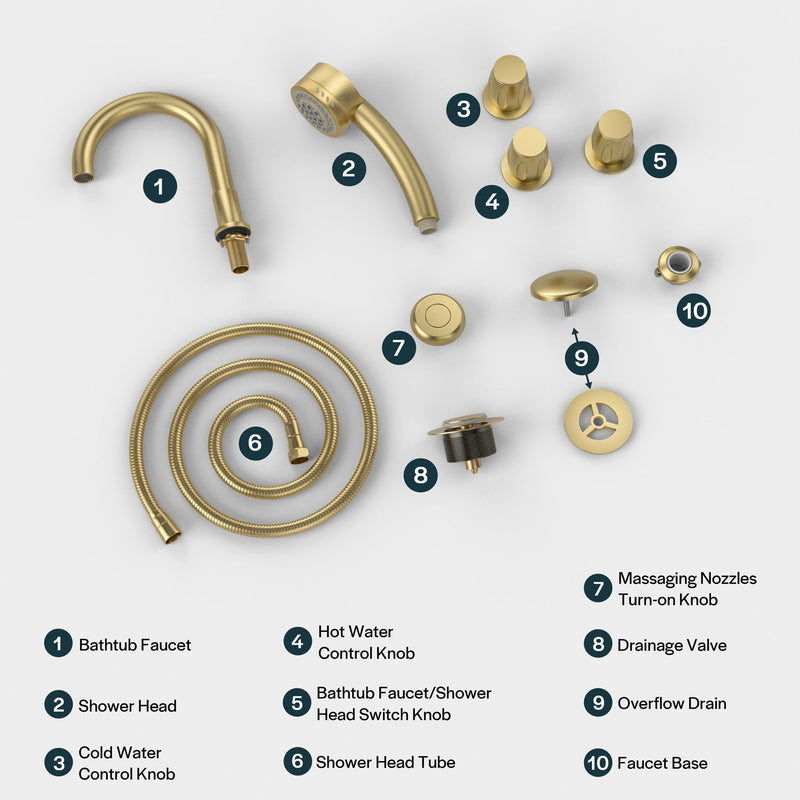 1
2
3
4
5
10
7
9
6
8

1 Bathtub Faucet

2 Shower Head

3 Cold Water Control Knob

4 Hot Water Control Knob

5 Bathtub Faucet/Shower Head Switch Knob

6 Shower Head Tube

7 Massaging Nozzles Turn-on Knob

8 Drainage Valve

9 Overflow Drain

10 Faucet Base