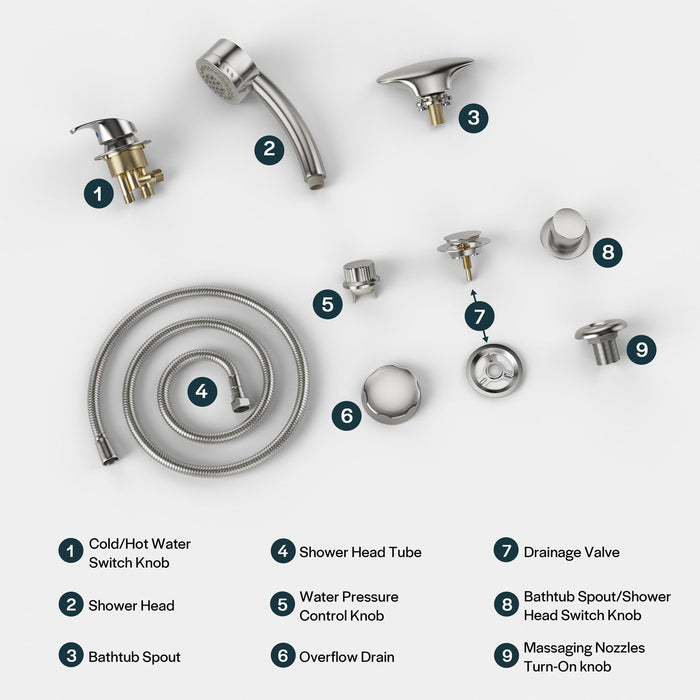 1
2
3
8
5
7
9
4
6

1 Cold/Hot Water Switch Knob

2 Shower Head

3 Bathtub Spout

4 Shower Head Tube

5 Water Pressure Control Knob

6 Overflow Drain

7 Drainage Valve

8 Bathtub Spout/Shower Head Switch Knob

9 Massaging Nozzles Turn-On knob