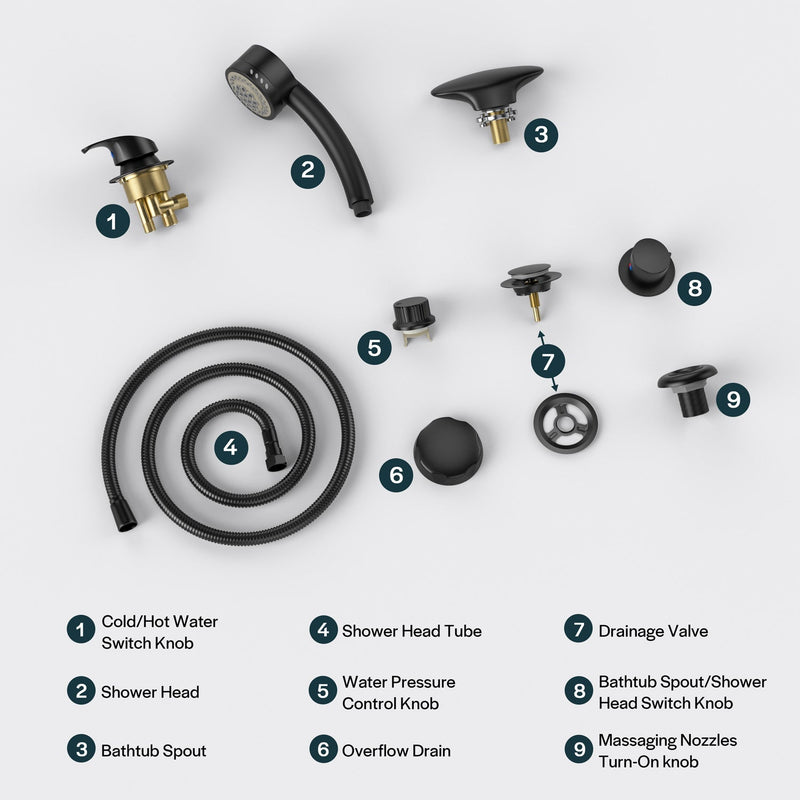 1
2
3
8
5
7
9
4
6

1 Cold/Hot Water Switch Knob

2 Shower Head

3 Bathtub Spout

4 Shower Head Tube

5 Water Pressure Control Knob

6 Overflow Drain

7 Drainage Valve

8 Bathtub Spout/Shower Head Switch Knob

9 Massaging Nozzles Turn-On knob