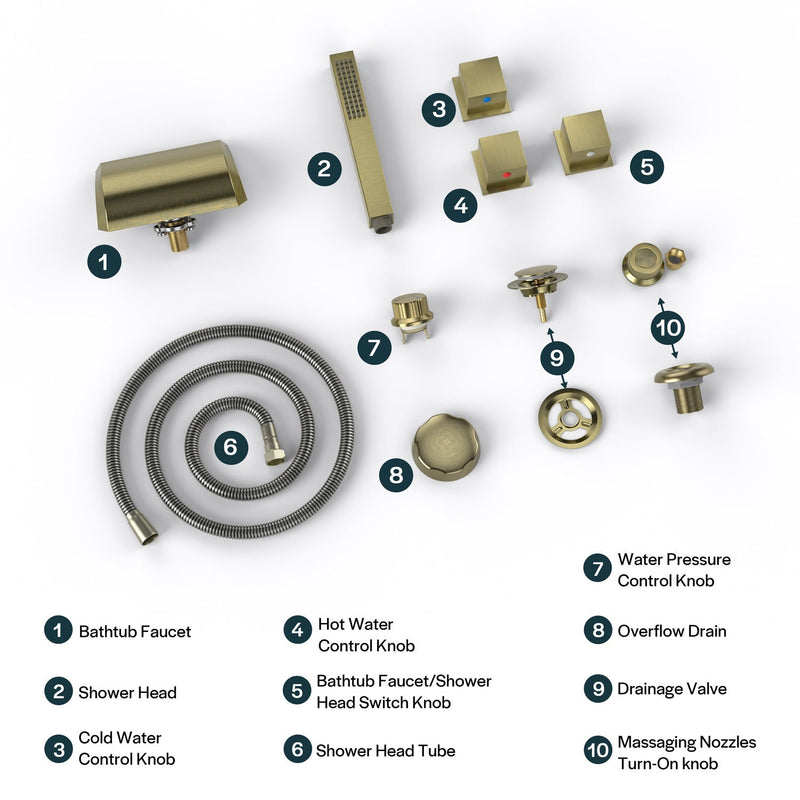 3

2

5

4

1

10

7

9

6

8

1 Bathtub Faucet

2 Shower Head

3 Cold Water Control Knob

4 Hot Water Control Knob

5 Bathtub Faucet/Shower Head Switch Knob

6 Shower Head Tube

7 Water Pressure Control Knob

8 Overflow Drain

9 Drainage Valve

10 Massaging Nozzles Turn-On knob