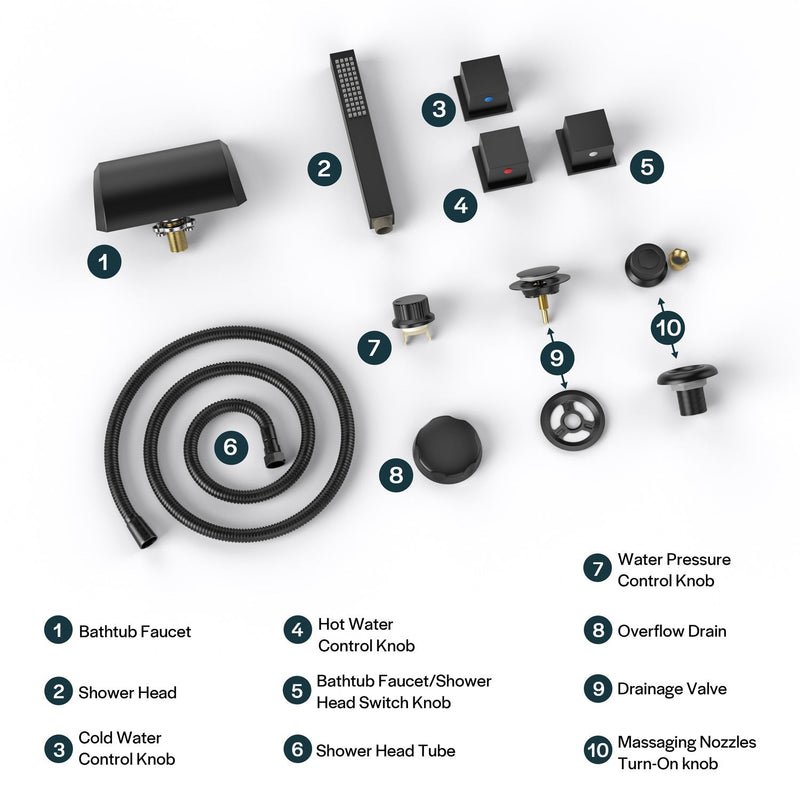 3

2

5

4

1

10

7

9

6

8

1 Bathtub Faucet

2 Shower Head

3 Cold Water Control Knob

4 Hot Water Control Knob

5 Bathtub Faucet/Shower Head Switch Knob

6 Shower Head Tube

7 Water Pressure Control Knob

8 Overflow Drain

9 Drainage Valve

10 Massaging Nozzles Turn-On knob