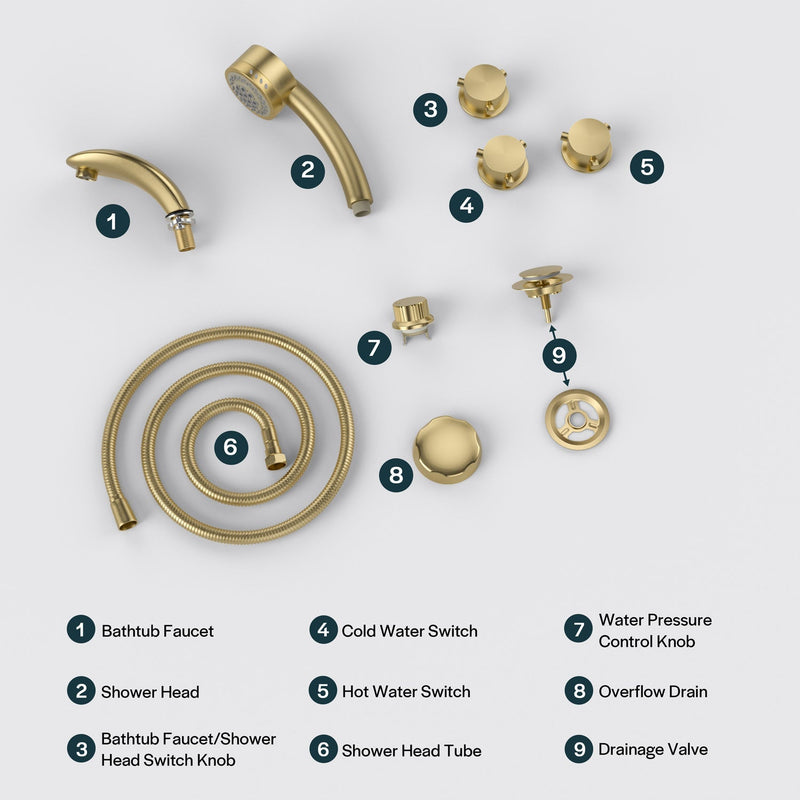 3

2

5

4

1

7

9

6

8

1 Bathtub Faucet

2 Shower Head

3 Bathtub Faucet/Shower Head Switch Knob

4 Cold Water Switch

5 Hot Water Switch

6 Shower Head Tube

7 Water Pressure Control Knob

8 Overflow Drain

9 Drainage Valve