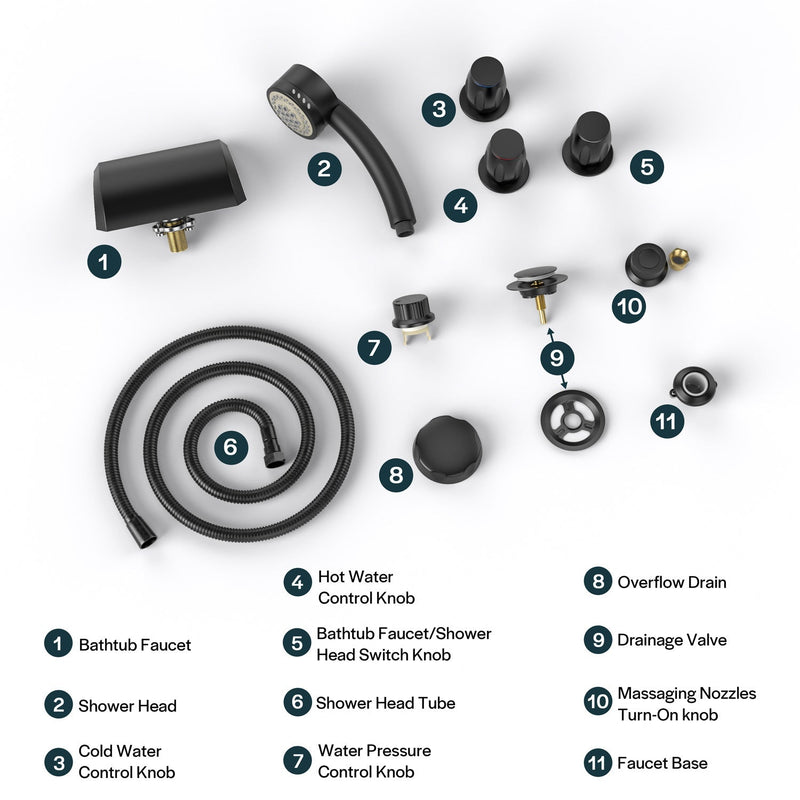 3

2

5

4

1

10

7

9

11

6

8

1 Bathtub Faucet

2 Shower Head

3 Cold Water Control Knob

4 Hot Water Control Knob

5 Bathtub Faucet/Shower Head Switch Knob

6 Shower Head Tube

7 Water Pressure Control Knob

8 Overflow Drain

9 Drainage Valve

10 Massaging Nozzles Turn-On knob

11 Faucet Base