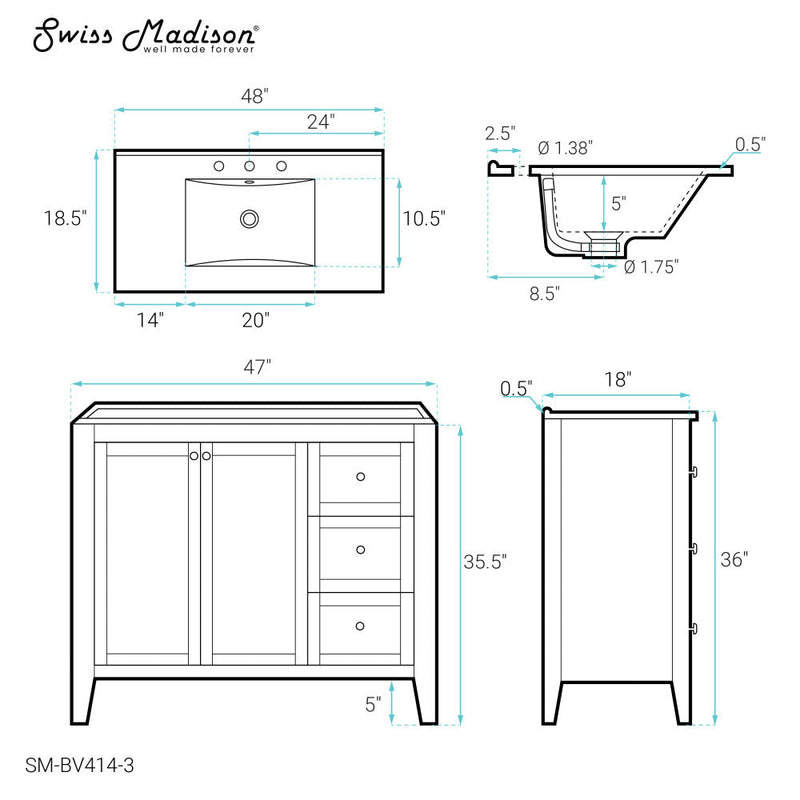 Swiss Madison®
well made forever

48"
24"
18.5"
10.5"
14"
20"

2.5"
Ø 1.38"
0.5"
5"
Ø 1.75"
8.5"

47"
35.5"
5"

0.5"
18"
36"

SM-BV414-3