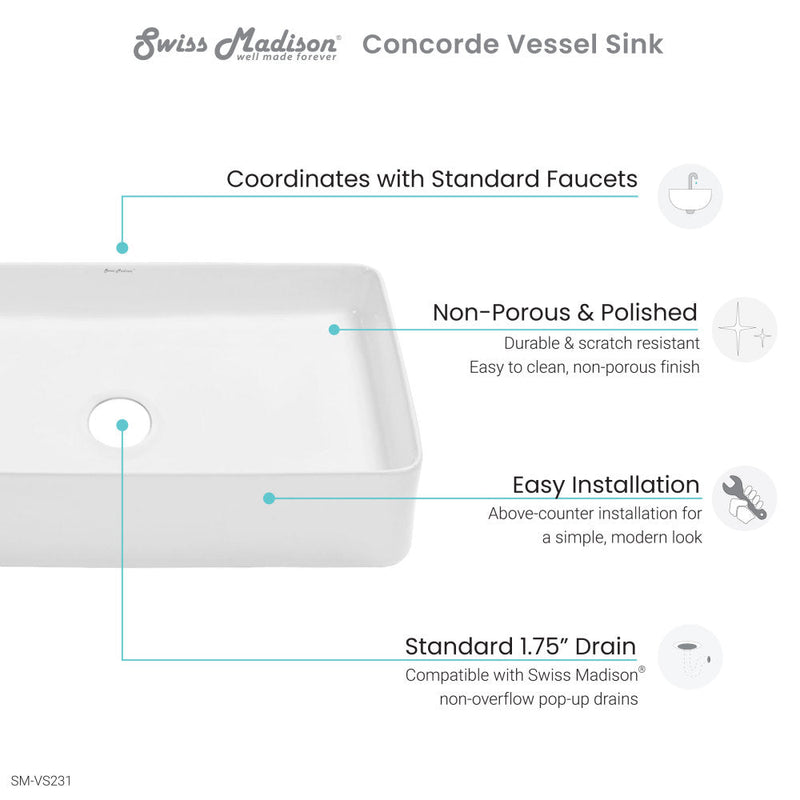 Swiss Madison® well made forever Concorde Vessel Sink

Coordinates with Standard Faucets

Swiss Madison

Non-Porous & Polished
Durable & scratch resistant
Easy to clean, non-porous finish

Easy Installation
Above-counter installation for a simple, modern look

Standard 1.75" Drain
Compatible with Swiss Madison® non-overflow pop-up drains

SM-VS231