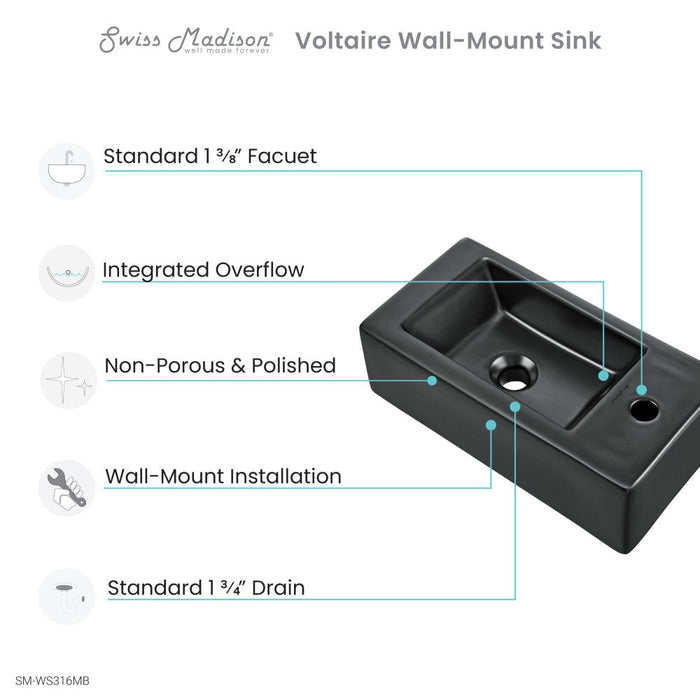 Swiss Madison® well made forever Voltaire Wall-Mount Sink

Standard 1 ⅜" Facuet

Integrated Overflow

Non-Porous & Polished

Wall-Mount Installation

Standard 1 ¾" Drain

SM-WS316MB